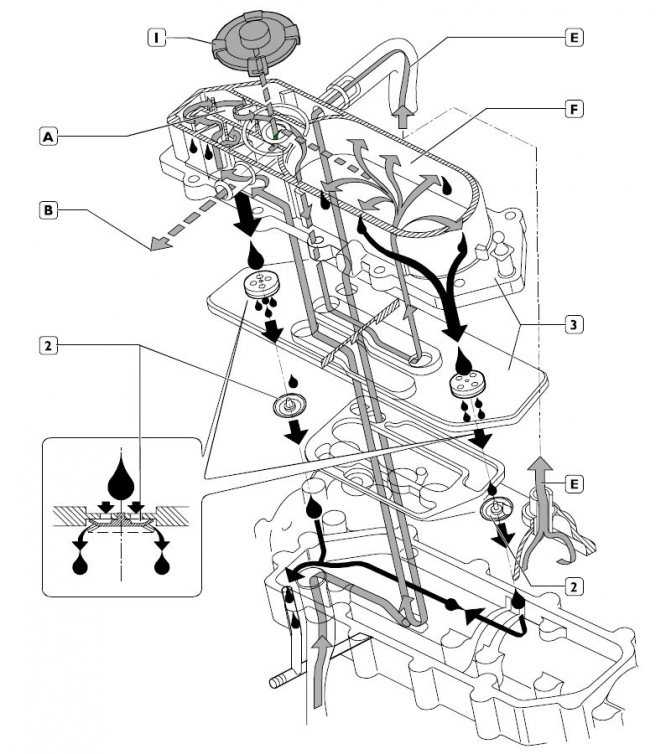 I
E
F
A
B
3
2
E
2